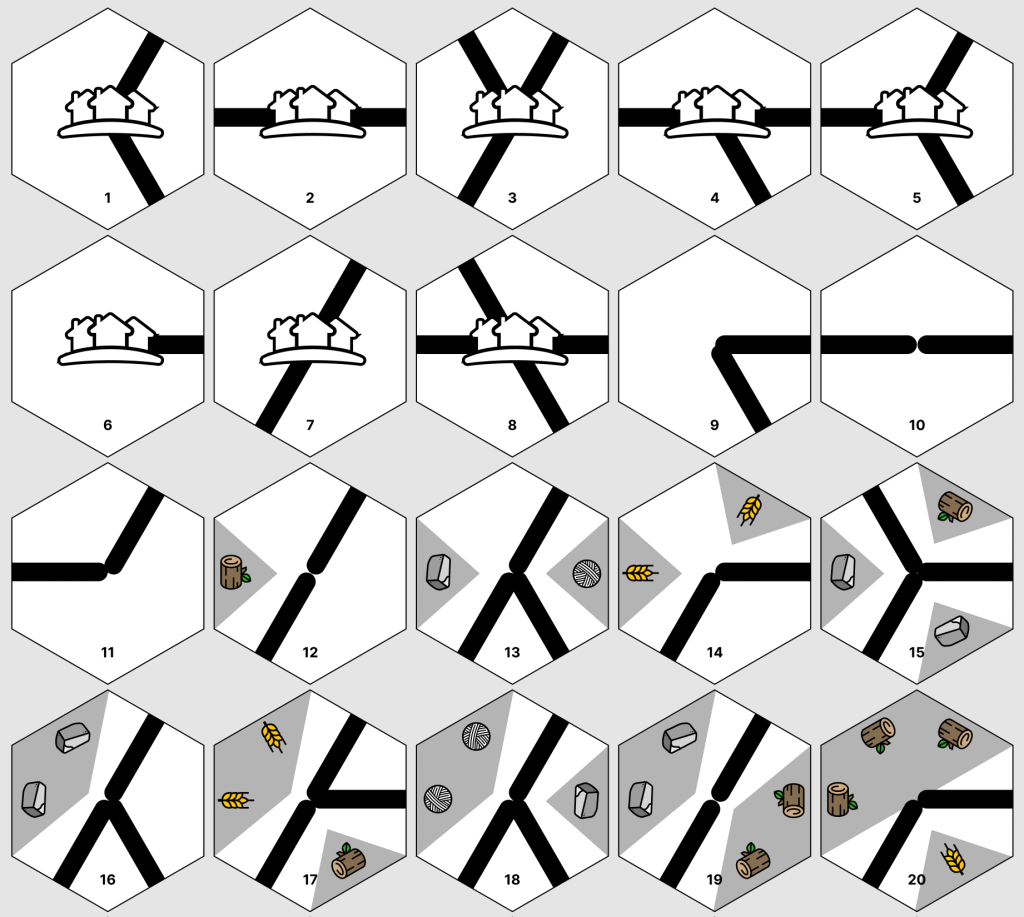 1 2 3 4 5

6 7 8 9 10

11 12 13 14 15

16 17 18 19 20